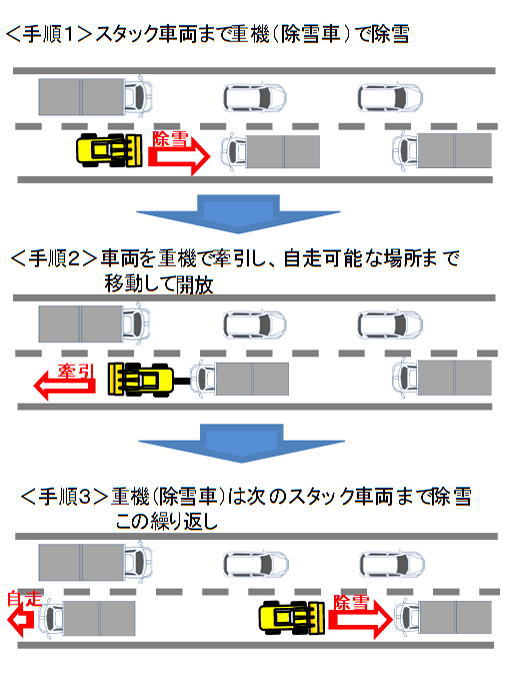 <手順1>スタック車両まで重機(除雪車)で除雪

除雪

<手順2>車両を重機で牽引し、自走可能な場所まで移動して開放

牽引

<手順3>重機(除雪車)は次のスタック車両まで除雪
この繰り返し

自走

除雪